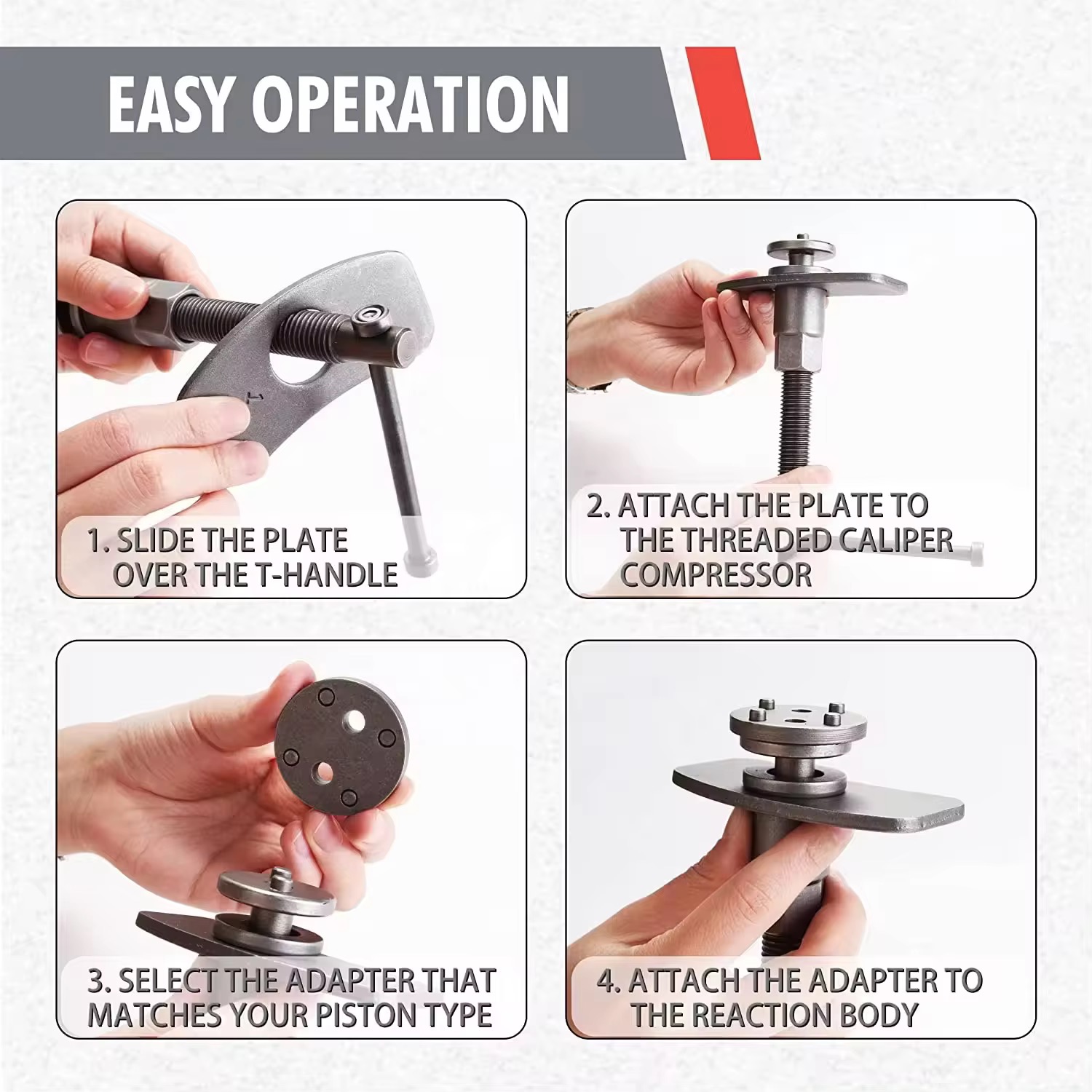 EASY OPERATION

1. SLIDE THE PLATE OVER THE T-HANDLE

2. ATTACH THE PLATE TO THE THREADED CALIPER COMPRESSOR

3. SELECT THE ADAPTER THAT MATCHES YOUR PISTON TYPE

4. ATTACH THE ADAPTER TO THE REACTION BODY